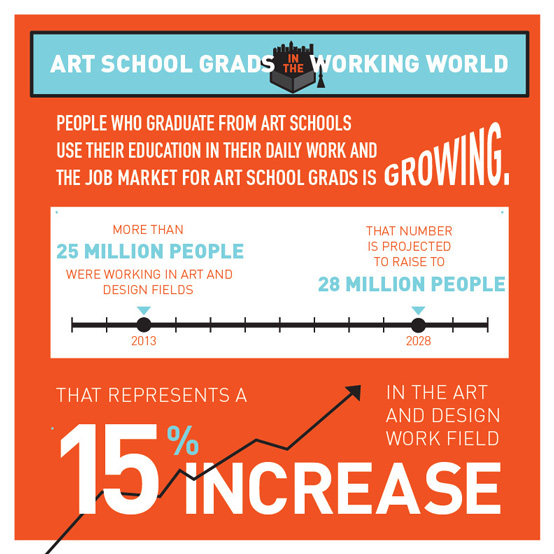 ART SCHOOL GRADS IN THE WORKING WORLD

PEOPLE WHO GRADUATE FROM ART SCHOOLS USE THEIR EDUCATION IN THEIR DAILY WORK AND THE JOB MARKET FOR ART SCHOOL GRADS IS GROWING.

MORE THAN
25 MILLION PEOPLE
WERE WORKING IN ART AND DESIGN FIELDS

THAT NUMBER IS PROJECTED TO RAISE TO
28 MILLION PEOPLE

2013

2028

THAT REPRESENTS A
15% INCREASE
IN THE ART AND DESIGN WORK FIELD